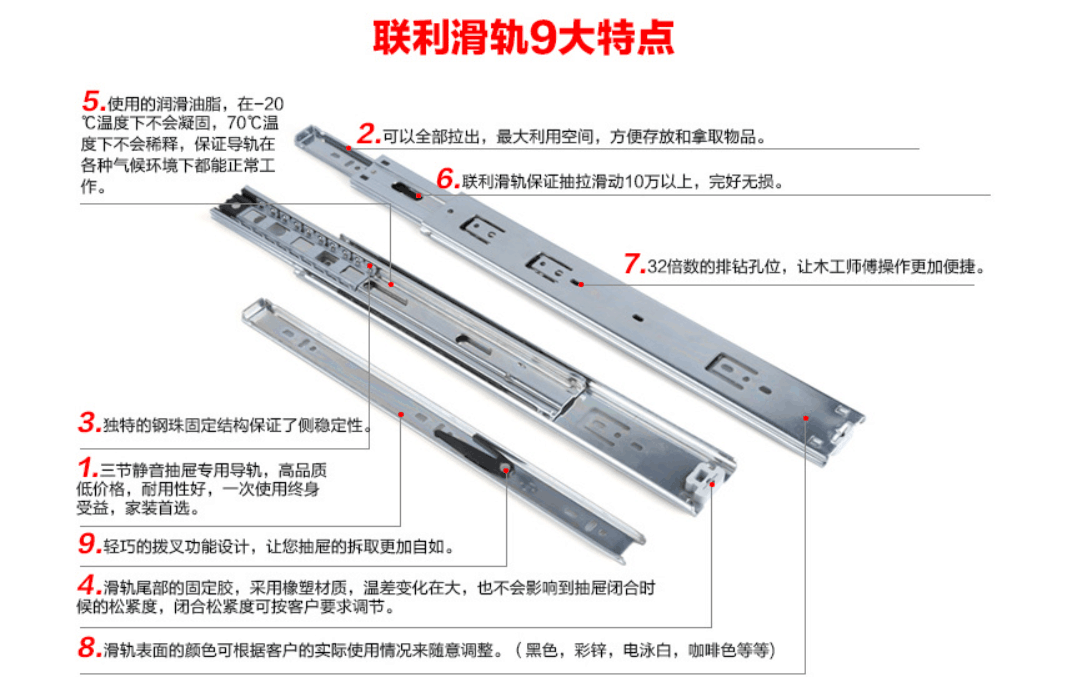 联利滑轨9大特点

5.使用的润滑油脂，在-20℃温度下不会凝固，70℃温度下不会稀释，保证导轨在各种气候环境下都能正常工作。

2.可以全部拉出，最大利用空间，方便存放和拿取物品。

6.联利滑轨保证抽拉滑动10万以上，完好无损。

7.32倍数的排钻孔位，让木工师傅操作更加便捷。

3.独特的钢珠固定结构保证了侧稳定性。

1.三节静音抽屉专用导轨，高品质低价格，耐用性好，一次使用终身受益，家装首选。

9.轻巧的拨叉功能设计，让您抽屉的拆取更加自如。

4.滑轨尾部的固定胶，采用橡塑材质，温差变化在大，也不会影响到抽屉闭合时候的松紧度，闭合松紧度可按客户要求调节。

8.滑轨表面的颜色可根据客户的实际使用情况来随意调整。（黑色，彩锌，电泳白，咖啡色等等）